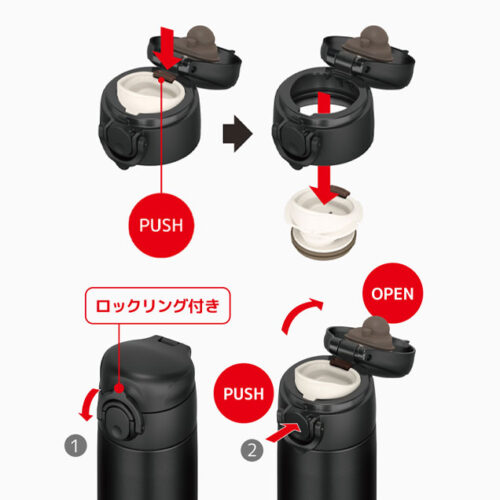 PUSH

ロックリング付き

OPEN

PUSH

1

2